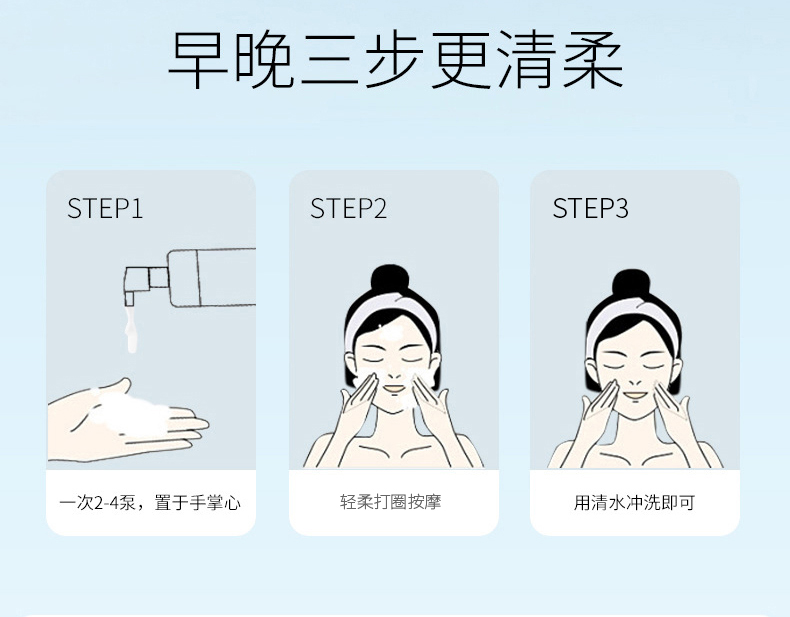 早晚三步更清柔

STEP1

一次2-4泵，置于手掌心

STEP2

轻柔打圈按摩

STEP3

用清水冲洗即可