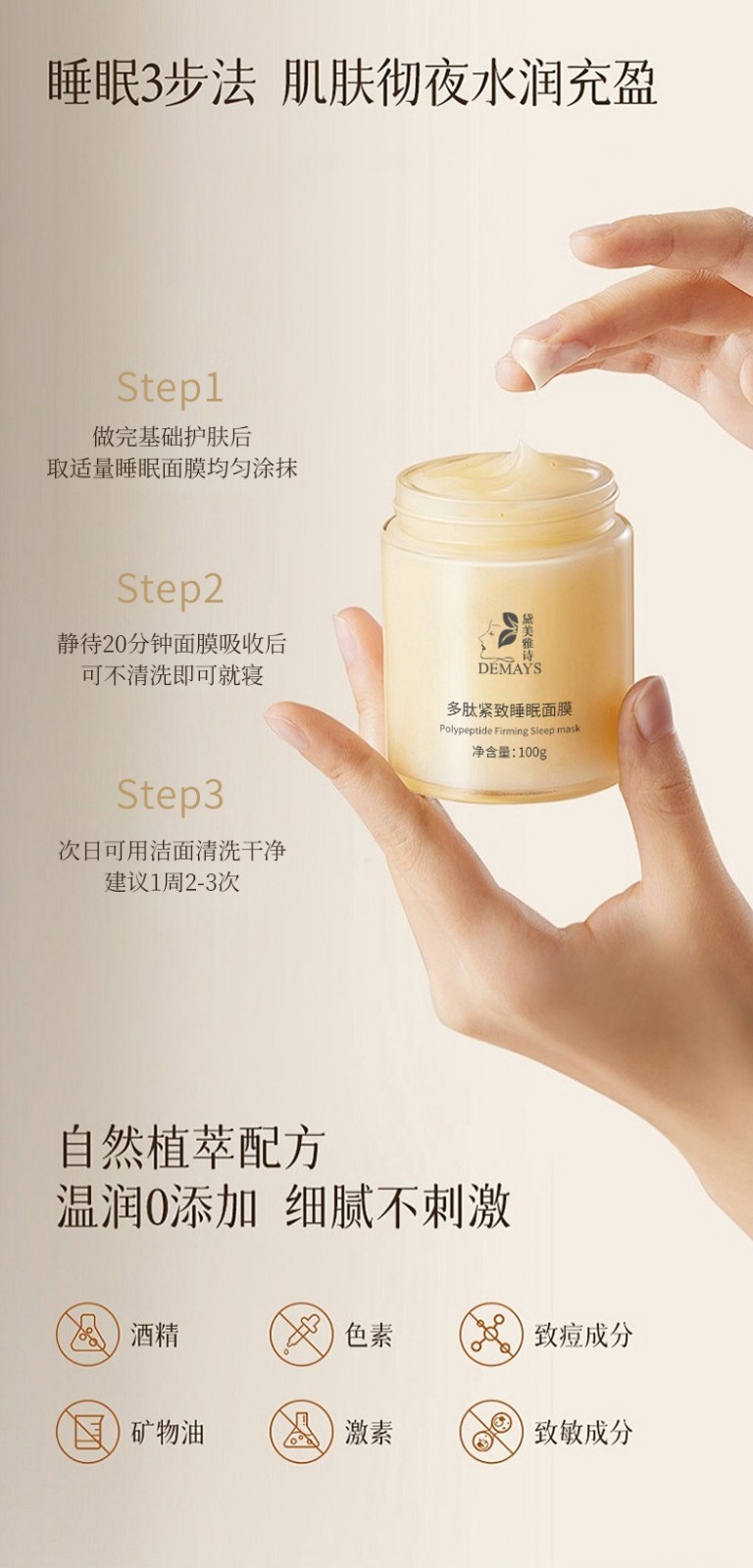 睡眠3步法 肌肤彻夜水润充盈

Step1
做完基础护肤后
取适量睡眠面膜均匀涂抹

Step2
静待20分钟面膜吸收后
可不清洗即可就寝

Step3
次日可用洁面清洗干净
建议1周2-3次

黛美雅诗
DEMAYS
多肽紧致睡眠面膜
Polypeptide Firming Sleep mask
净含量:100g

自然植萃配方
温润0添加 细腻不刺激

酒精
色素
致痘成分
矿物油
激素
致敏成分