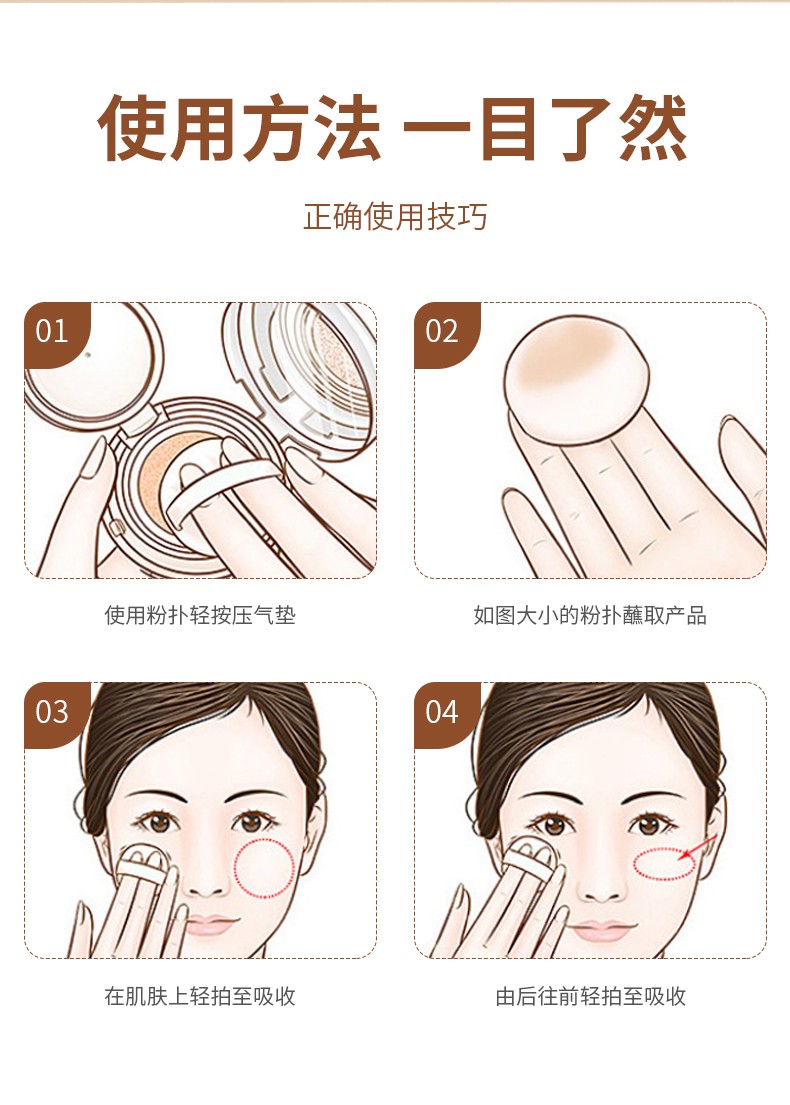 使用方法 一目了然

正确使用技巧

01

使用粉扑轻按压气垫

02

如图大小的粉扑蘸取产品

03

在肌肤上轻拍至吸收

04

由后往前轻拍至吸收