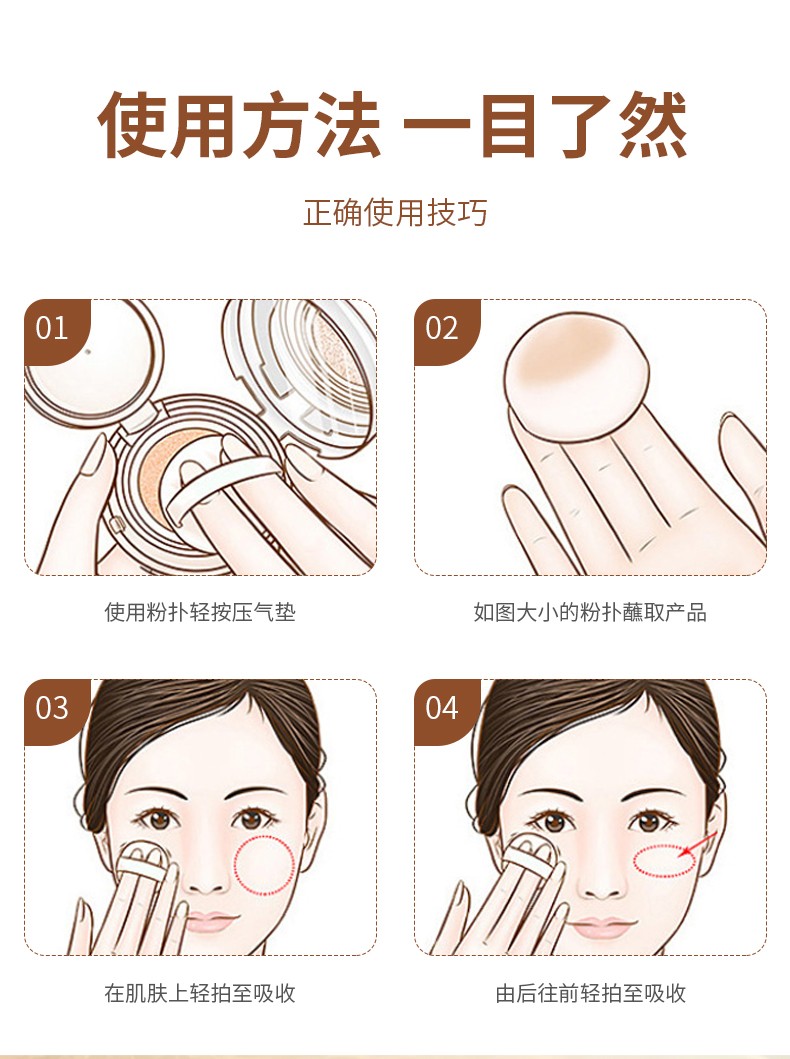 使用方法 一目了然

正确使用技巧

01

使用粉扑轻按压气垫

02

如图大小的粉扑蘸取产品

03

在肌肤上轻拍至吸收

04

由后往前轻拍至吸收