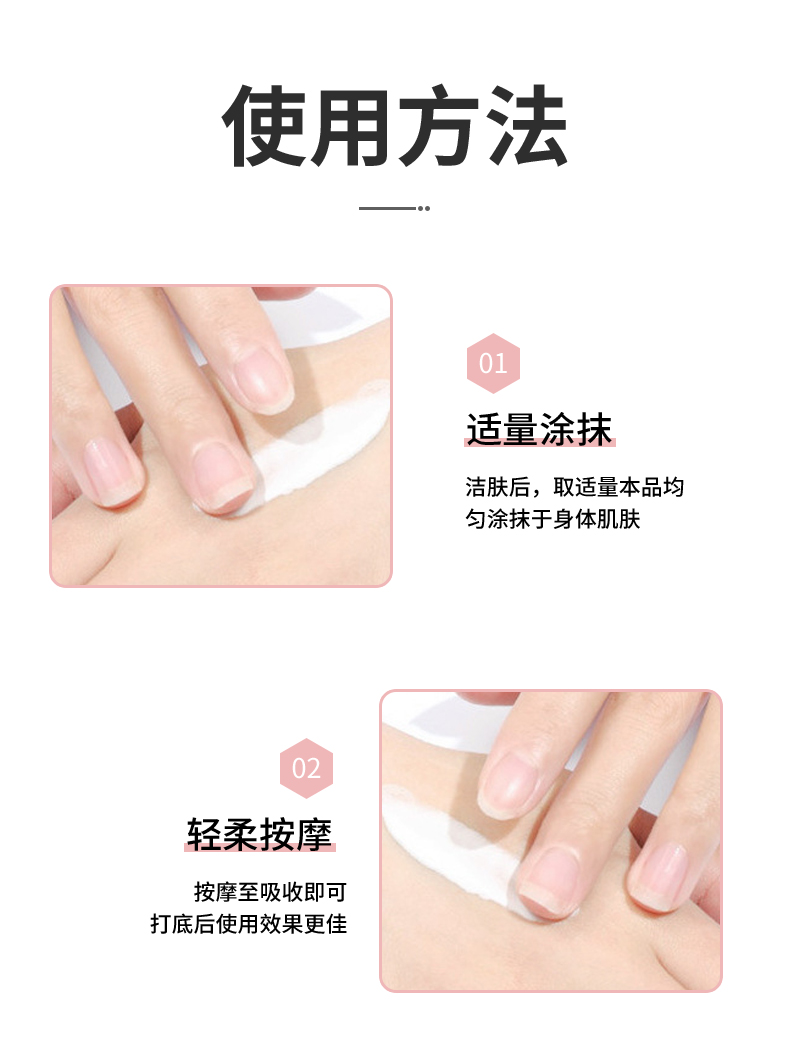 使用方法

01

适量涂抹

洁肤后，取适量本品均匀涂抹于身体肌肤

02

轻柔按摩

按摩至吸收即可
打底后使用效果更佳