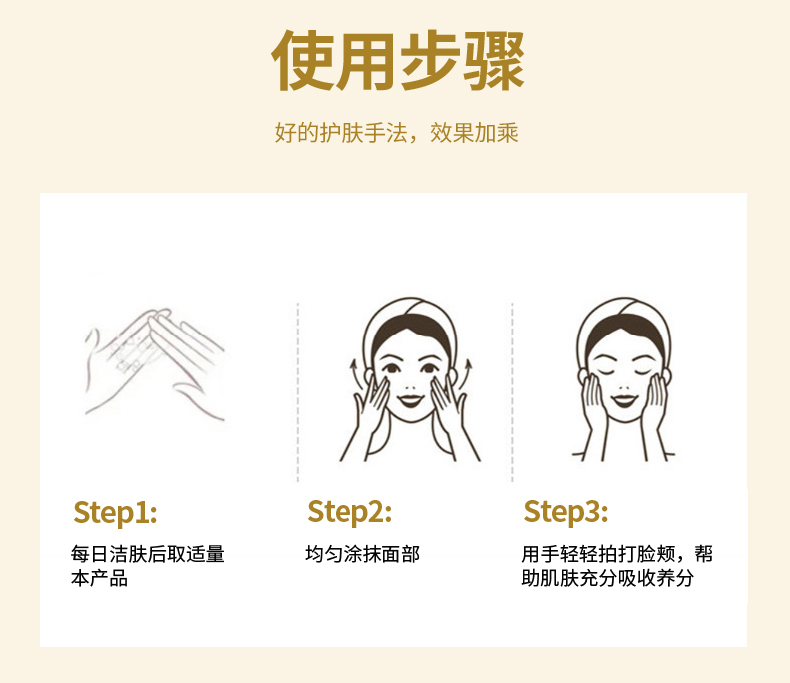 使用步骤

好的护肤手法，效果加乘

Step1:

每日洁肤后取适量本产品

Step2:

均匀涂抹面部

Step3:

用手轻轻拍打脸颊，帮助肌肤充分吸收养分